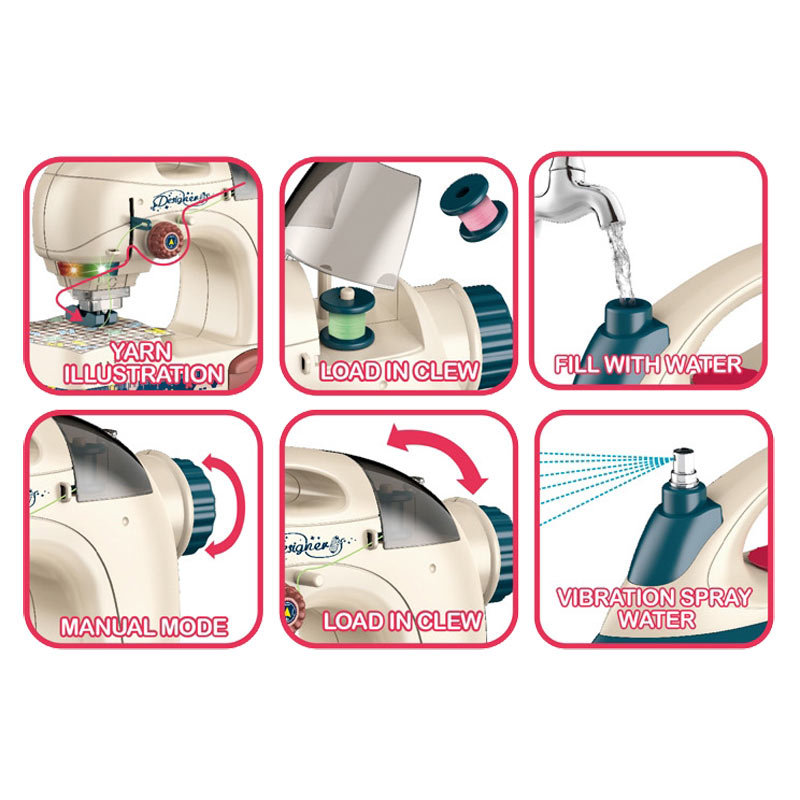 Designer

YARN ILLUSTRATION

LOAD IN CLEW

FILL WITH WATER

MANUAL MODE

Designer

LOAD IN CLEW

VIBRATION SPRAY WATER